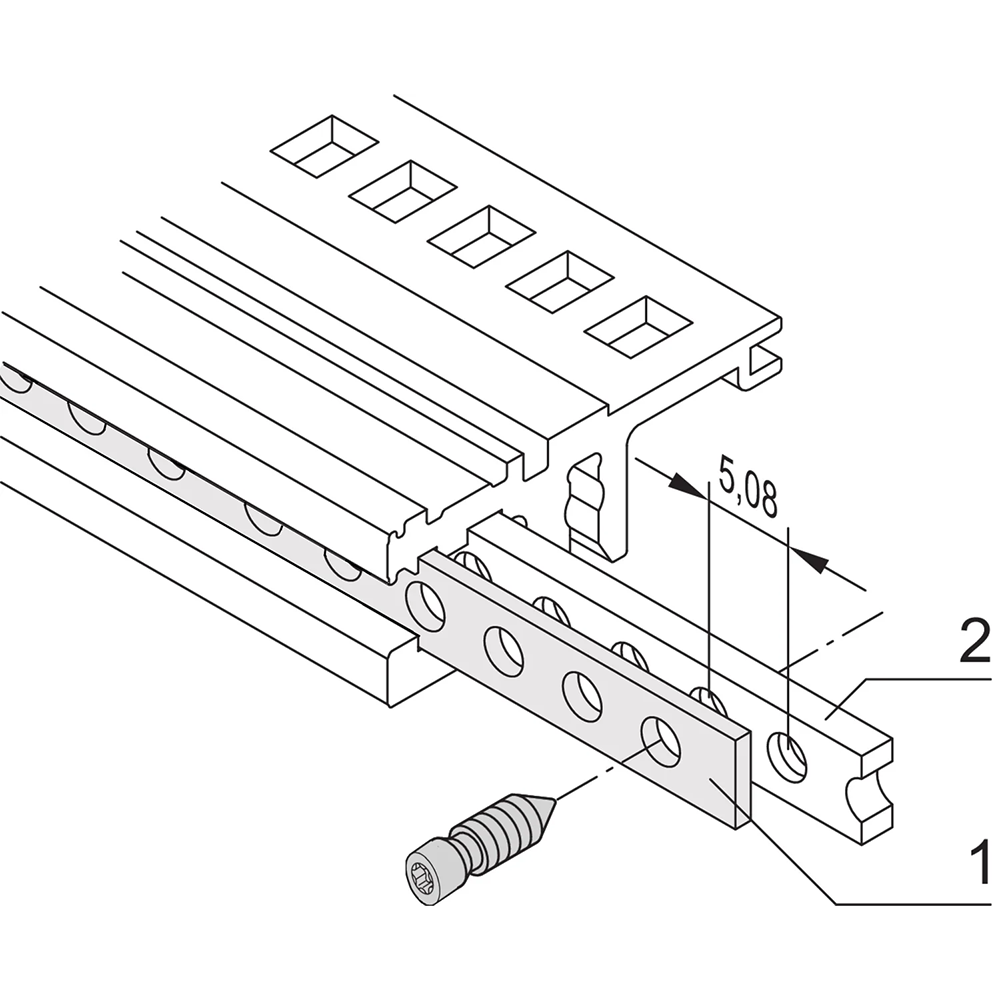 5,08

2

1