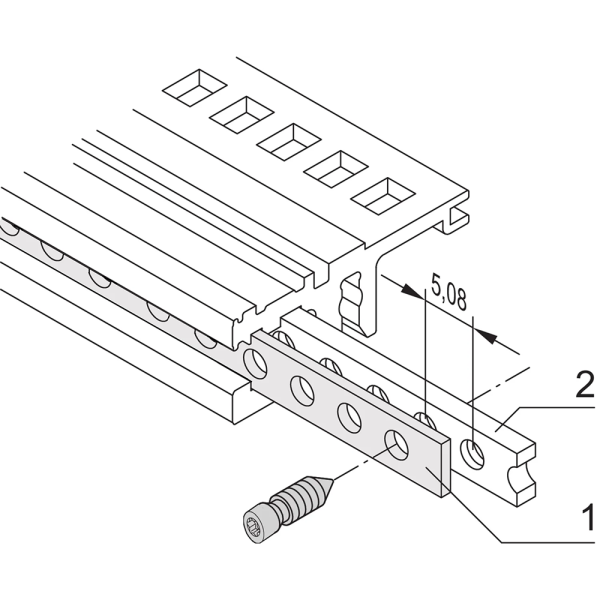 5,08
2
1