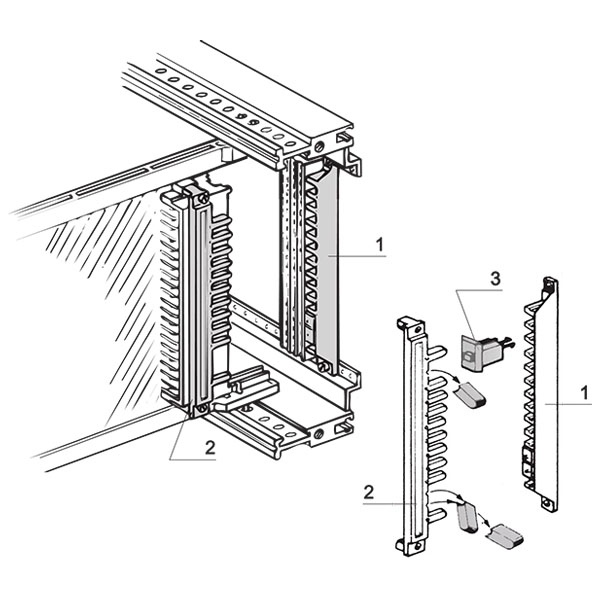 1
3
1
2
2